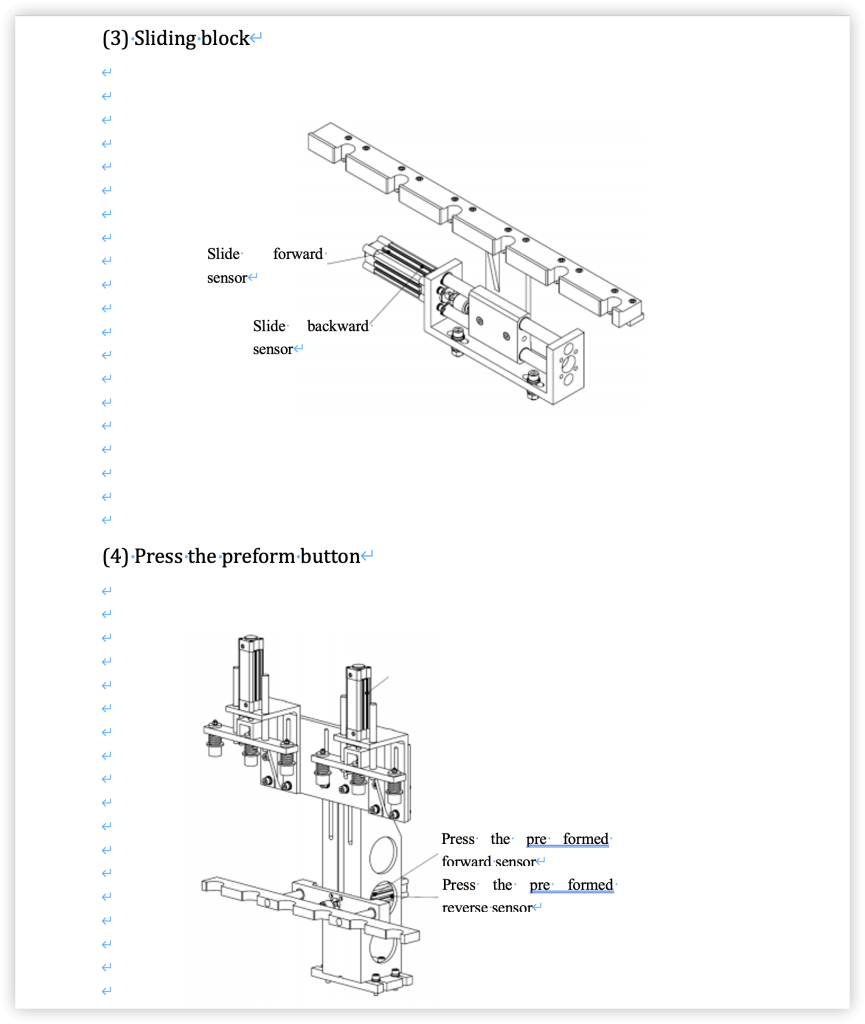 (3) Sliding block

Slide forward sensor

Slide backward sensor

(4) Press the preform button

Press the pre formed forward sensor

Press the pre formed reverse sensor